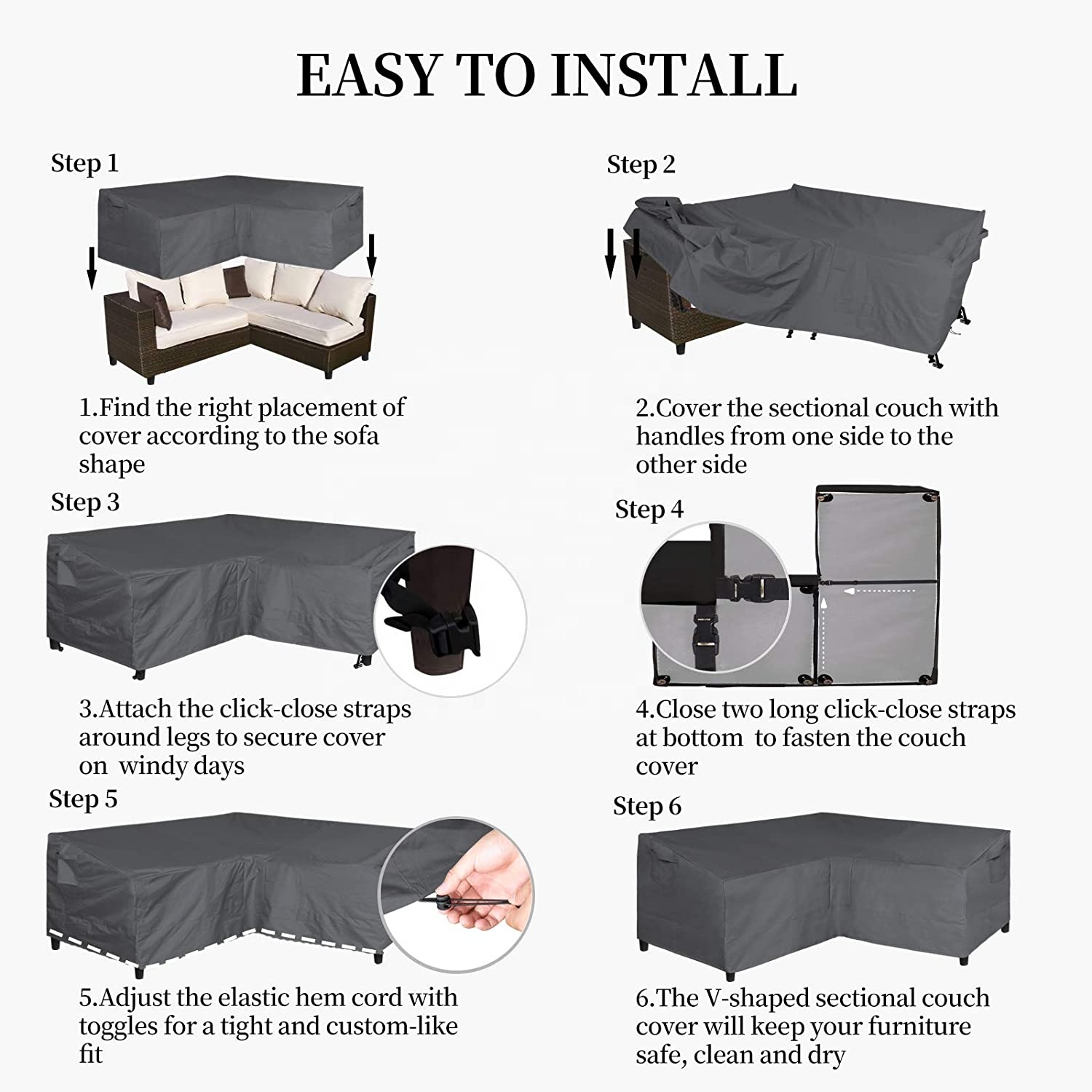 EASY TO INSTALL

Step 1

1.Find the right placement of cover according to the sofa shape

Step 2

2.Cover the sectional couch with handles from one side to the other side

Step 3

3.Attach the click-close straps around legs to secure cover on  windy days

Step 4

4.Close two long click-close straps at bottom  to fasten the couch cover

Step 5

5.Adjust the elastic hem cord with toggles for a tight and custom-like fit

Step 6

6.The V-shaped sectional couch cover will keep your furniture safe, clean and dry